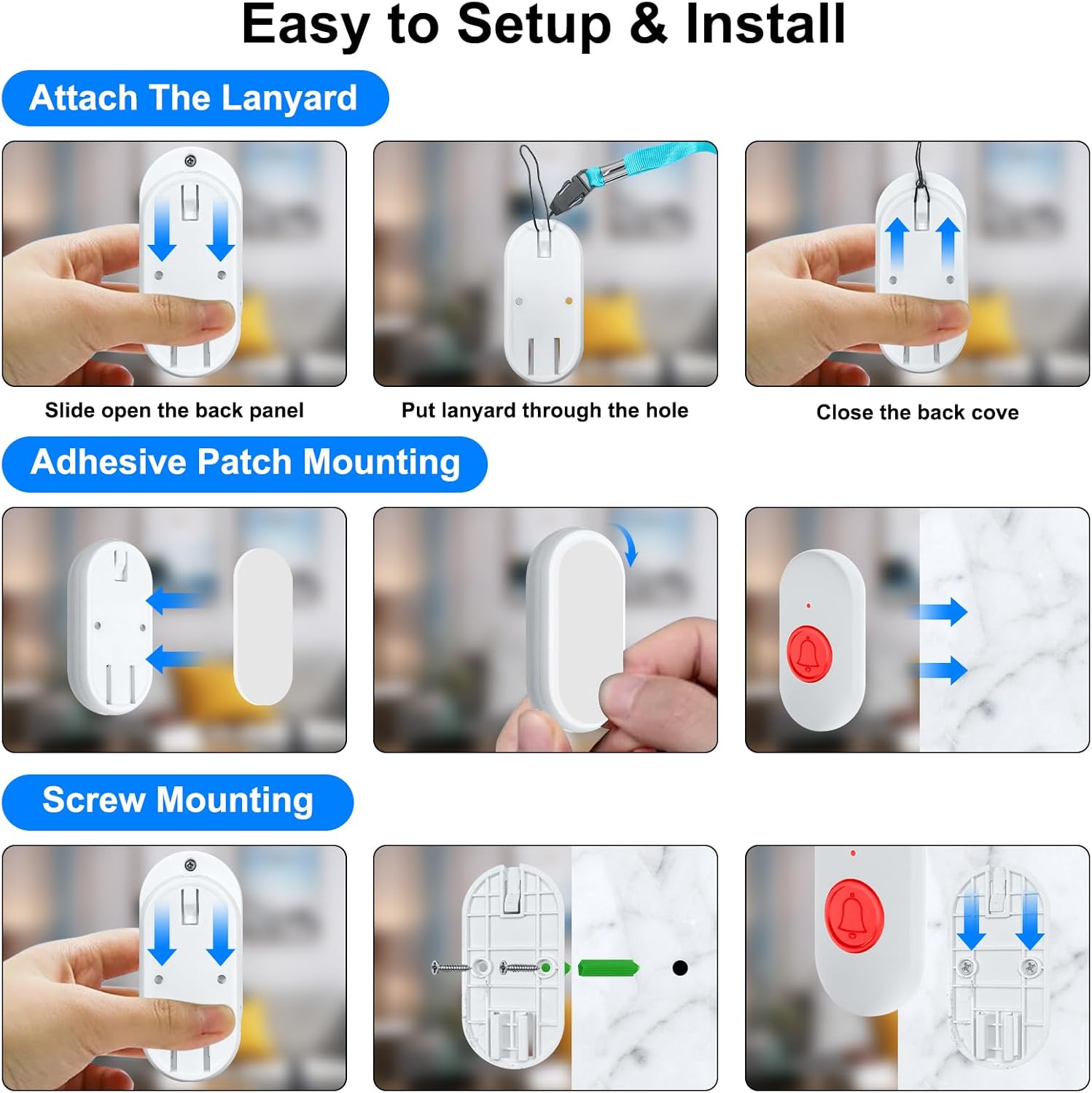 Easy to Setup & Install

Attach The Lanyard

Slide open the back panel

Put lanyard through the hole

Close the back cove

Adhesive Patch Mounting

Screw Mounting